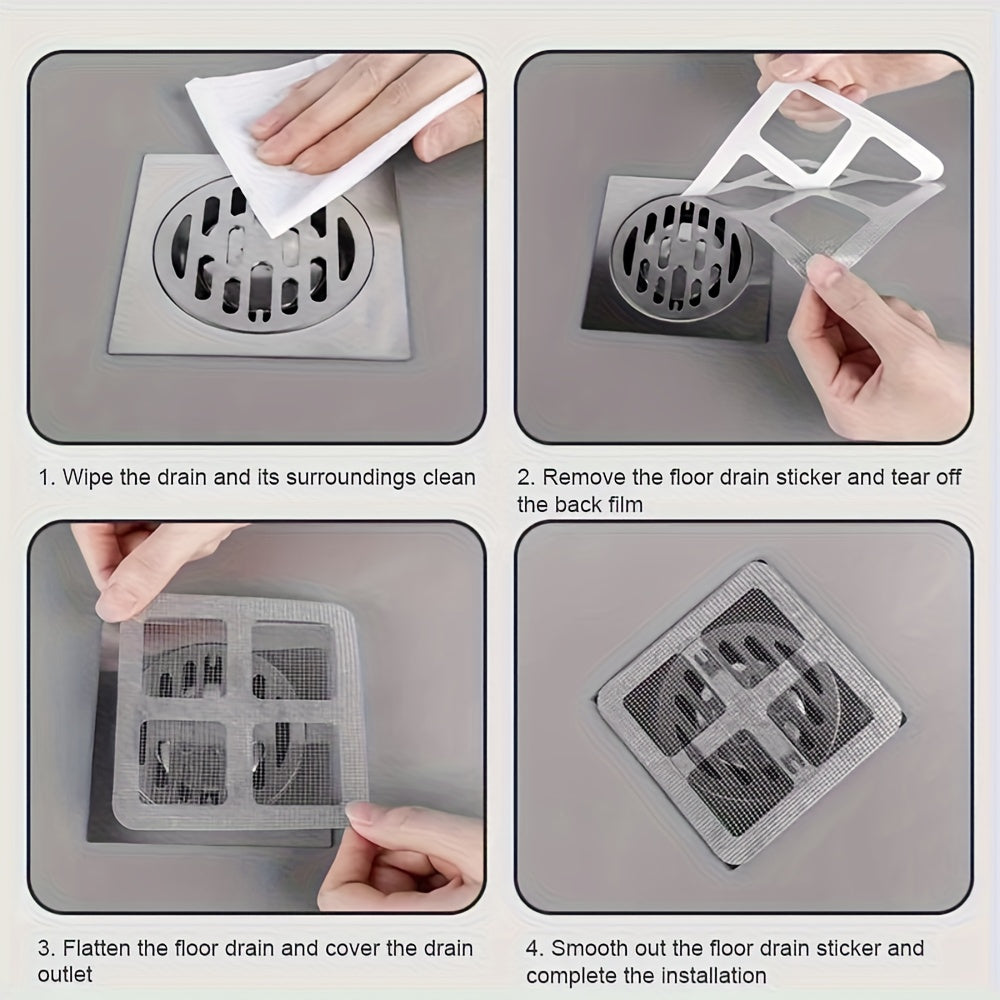 1. Wipe the drain and its surroundings clean

2. Remove the floor drain sticker and tear off the back film

3. Flatten the floor drain and cover the drain outlet

4. Smooth out the floor drain sticker and complete the installation